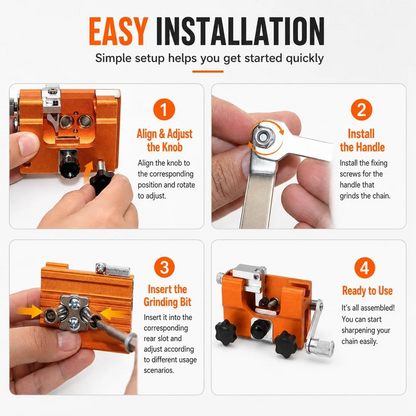 EASY INSTALLATION

Simple setup helps you get started quickly

1

Align & Adjust the Knob

Align the knob to the corresponding position and rotate to adjust.

2

Install the Handle

Install the fixing screws for the handle that grinds the chain.

3

Insert the Grinding Bit

Insert it into the corresponding rear slot and adjust according to different usage scenarios.

4

Ready to Use

It's all assembled! You can start sharpening your chain easily.