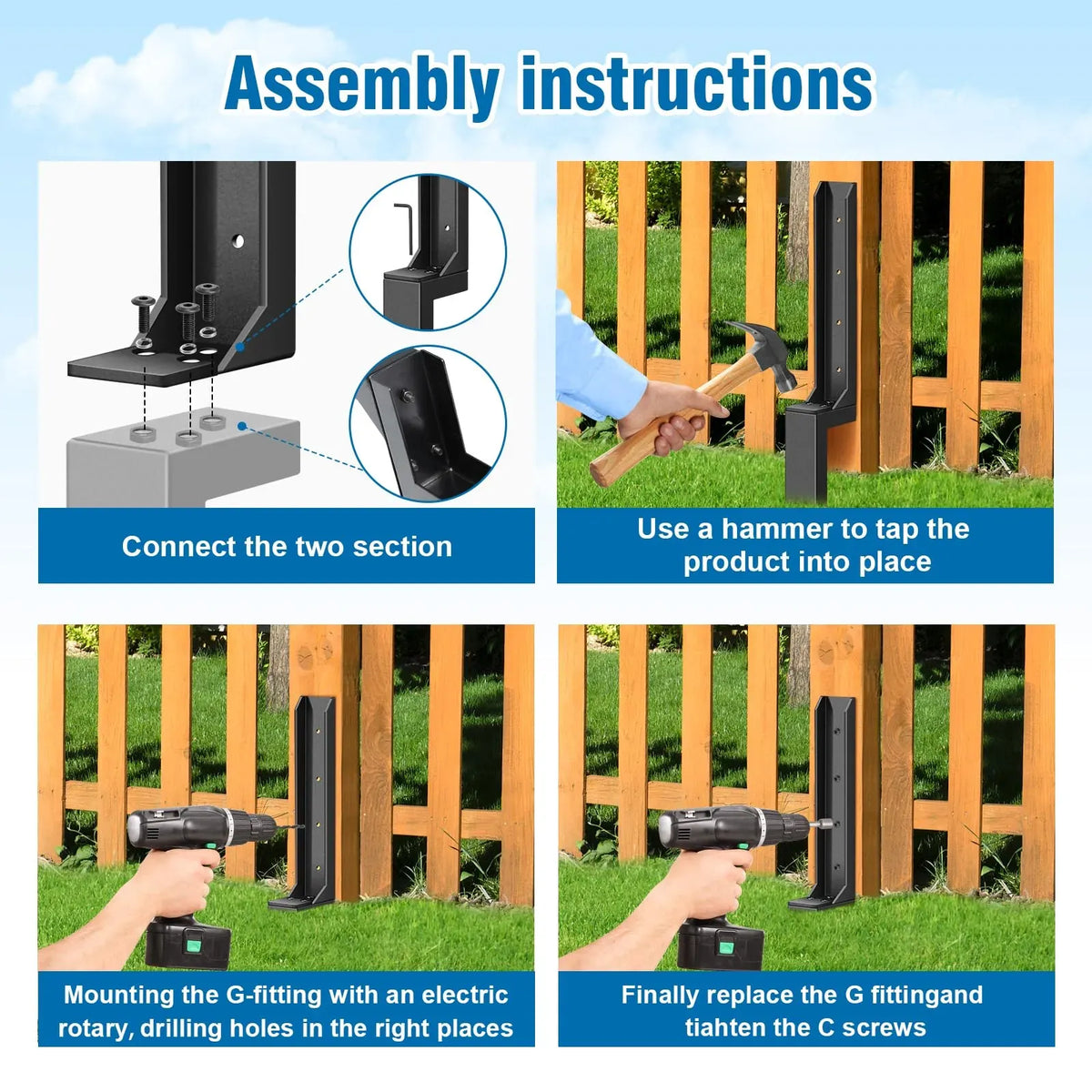 Assembly instructions

Connect the two section

Use a hammer to tap the product into place

Mounting the G-fitting with an electric rotary, drilling holes in the right places

Finally replace the G fittingand tiahten the C screws